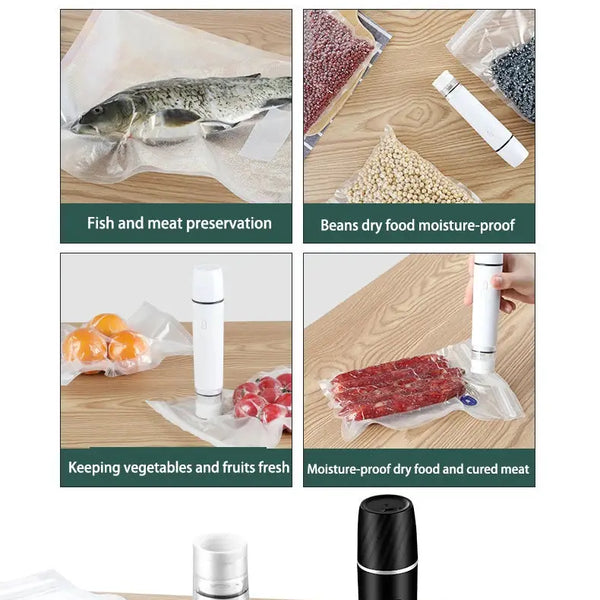 Fish and meat preservation

Beans dry food moisture-proof

Keeping vegetables and fruits fresh

Moisture-proof dry food and cured meat