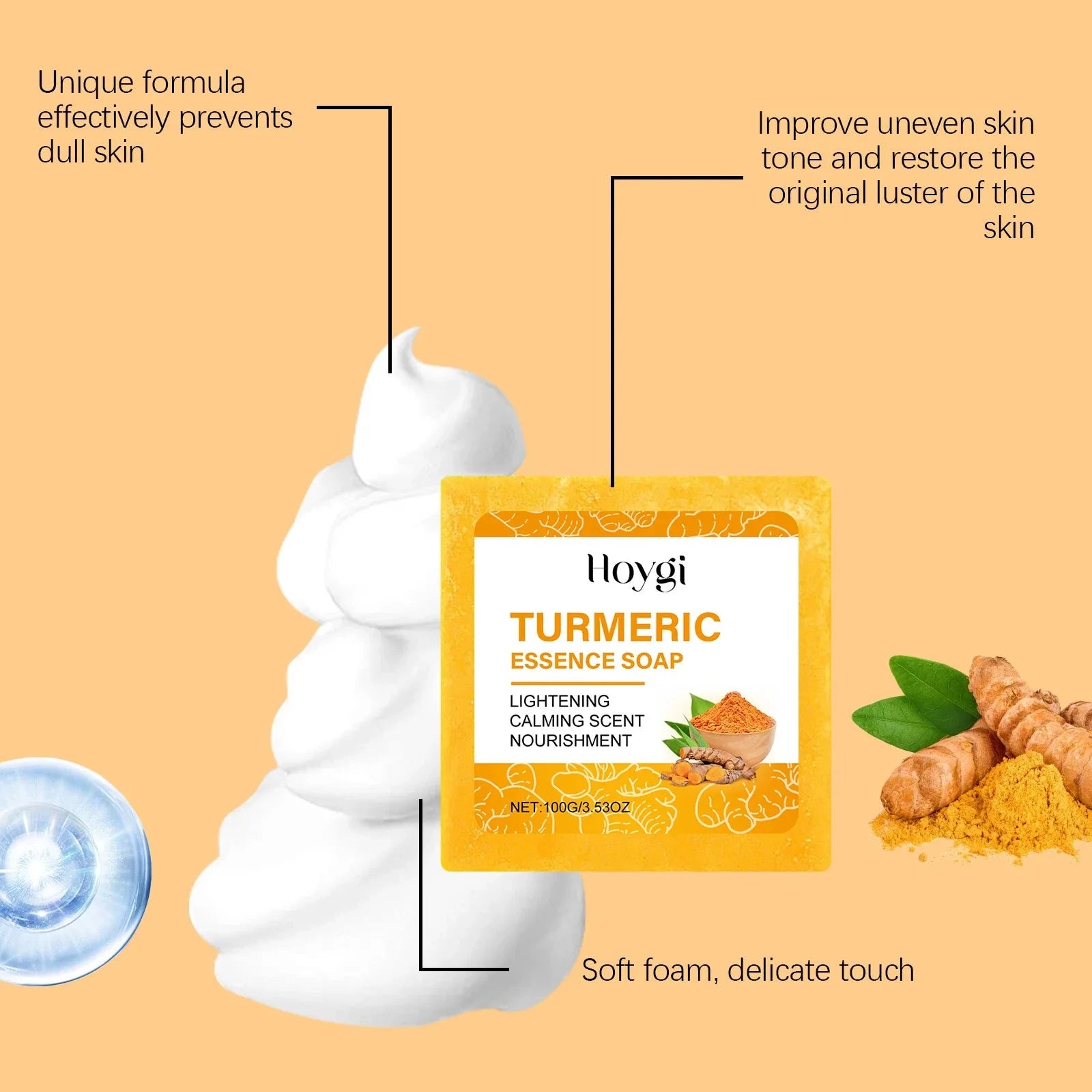 Unique formula effectively prevents dull skin

Improve uneven skin tone and restore the original luster of the skin

Hoygi

TURMERIC
ESSENCE SOAP

LIGHTENING
CALMING SCENT
NOURISHMENT

NET:100G/3.53OZ

Soft foam, delicate touch